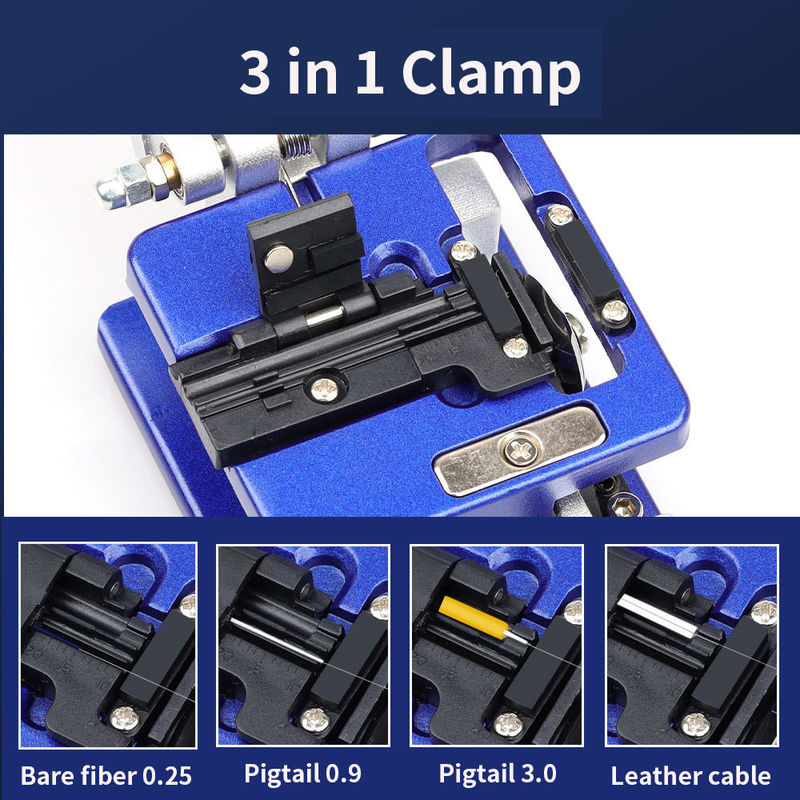 3 in 1 Clamp

Bare fiber 0.25

Pigtail 0.9

Pigtail 3.0

Leather cable